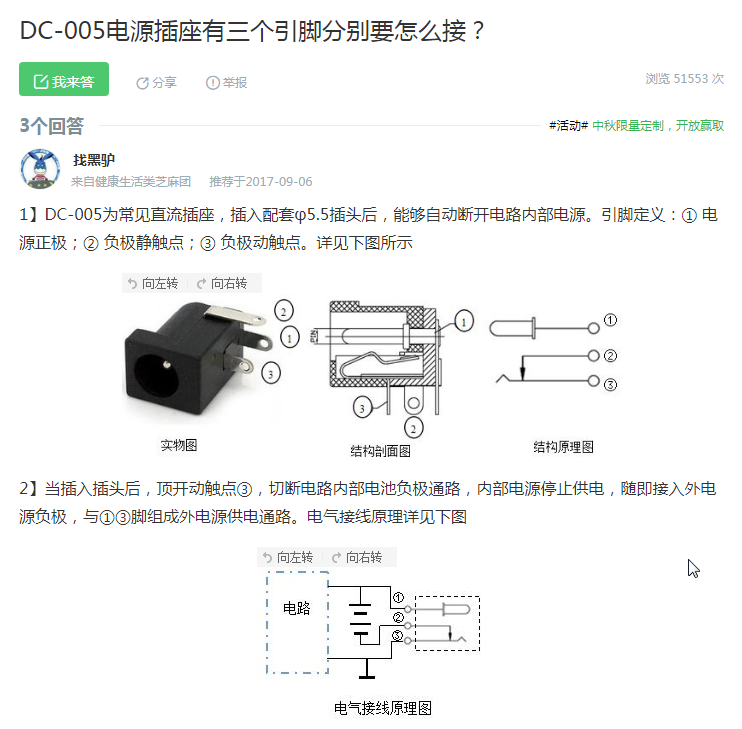 DC-005电源插座有三个引脚分别要怎么接？

我来答

分享

举报

浏览 51553 次

3个回答

#活动# 中秋限量定制，开放赢取

找黑驴

来自健康生活类芝麻团 推荐于2017-09-06

1】DC-005为常见直流插座，插入配套φ5.5插头后，能够自动断开电路内部电源。引脚定义：① 电源正极；② 负极静触点；③ 负极动触点。详见下图所示

向左转 向右转

②
①
③

PIN
①
③
②

①
②
③

实物图

结构剖面图

结构原理图

2】当插入插头后，顶开动触点③，切断电路内部电池负极通路，内部电源停止供电，随即接入外电源负极，与①③脚组成外电源供电通路。电气接线原理详见下图

向左转 向右转

电路

①
②
③

电气接线原理图